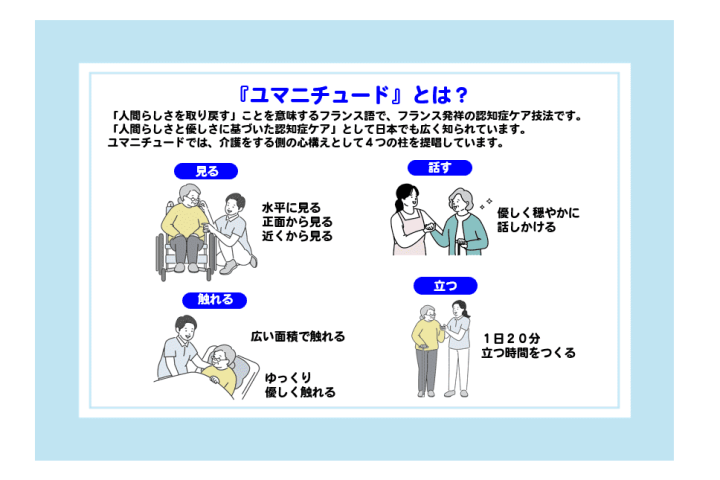 『ユマニチュード』とは？

「人間らしさを取り戻す」ことを意味するフランス語で、フランス発祥の認知症ケア技法です。
「人間らしさと優しさに基づいた認知症ケア」として日本でも広く知られています。
ユマニチュードでは、介護をする側の心構えとして４つの柱を提唱しています。

見る

水平に見る
正面から見る
近くから見る

話す

優しく穏やかに
話しかける

触れる

広い面積で触れる

ゆっくり
優しく触れる

立つ

１日２０分
立つ時間をつくる